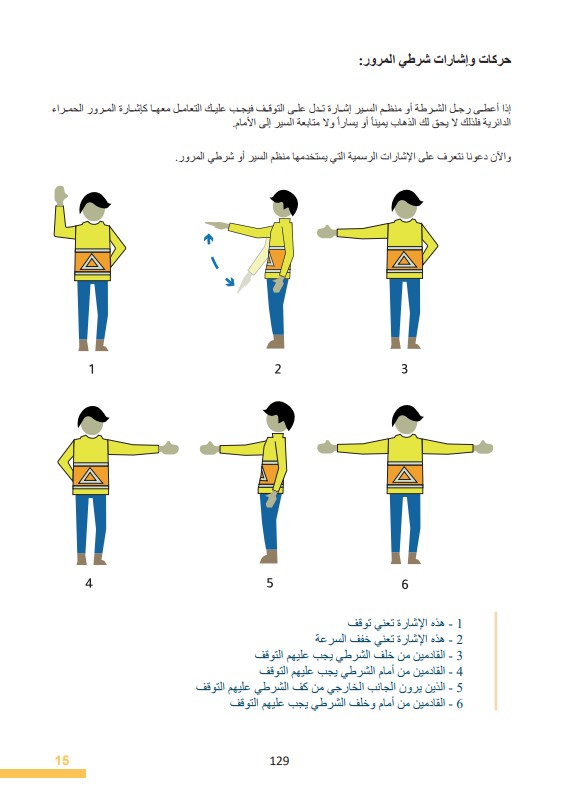 حركات وإشارات شرطي المرور:

إذا أعطى رجل الشرطة أو منظم السير إشارة تدل على التوقف فيجب عليك التعامل معها كإشارة المرور الحمراء الدائرية فلذلك لا يحق لك الذهاب يميناً أو يساراً ولا متابعة السير إلى الأمام.

والآن دعونا نتعرف على الإشارات الرسمية التي يستخدمها منظم السير أو شرطي المرور.

1 2 3

4 5 6

1 - هذه الإشارة تعني توقف
2 - هذه الإشارة تعني خفف السرعة
3 - القادمين من خلف الشرطي يجب عليهم التوقف
4 - القادمين من أمام الشرطي يجب عليهم التوقف
5 - الذين يرون الجانب الخارجي من كف الشرطي عليهم التوقف
6 - القادمين من أمام وخلف الشرطي يجب عليهم التوقف

15

129